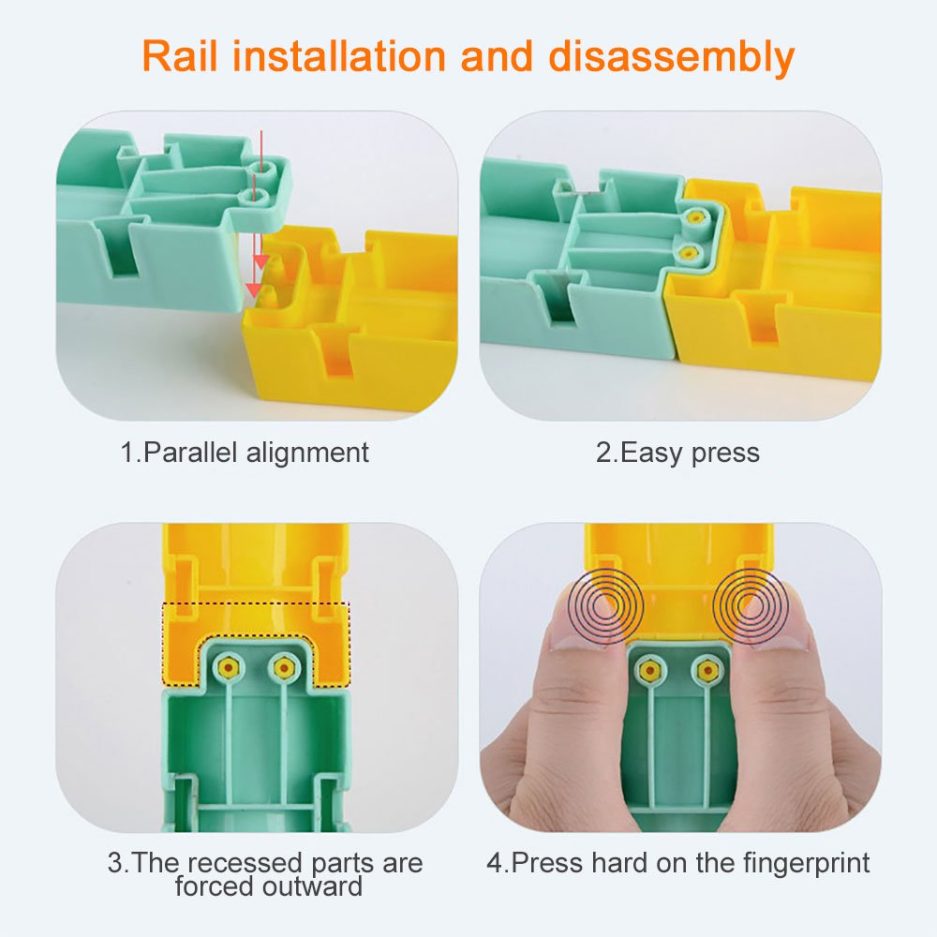 Rail installation and disassembly

1.Parallel alignment

2.Easy press

3.The recessed parts are forced outward

4.Press hard on the fingerprint